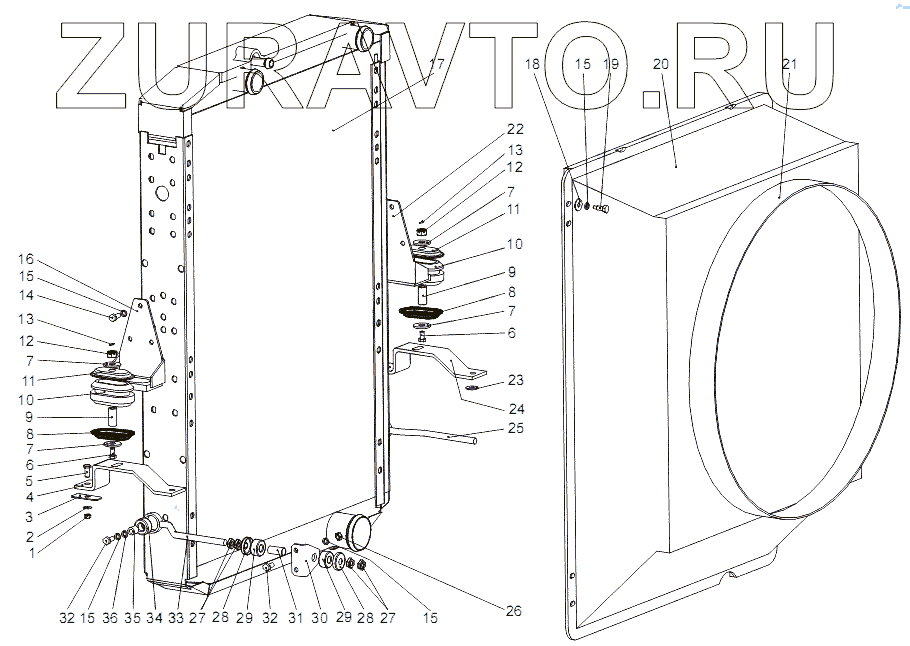 ZURAVTO.RU

17
18 15 19 20 21
22
13
12
7
11
10
9
8
7
6
23
24
25
16
15
14
13
12
7
11
10
9
8
7
6
5
4
3
2
1
32 15 36 35 34 33 27 28 29 32 31 30 29 28 27 15
26