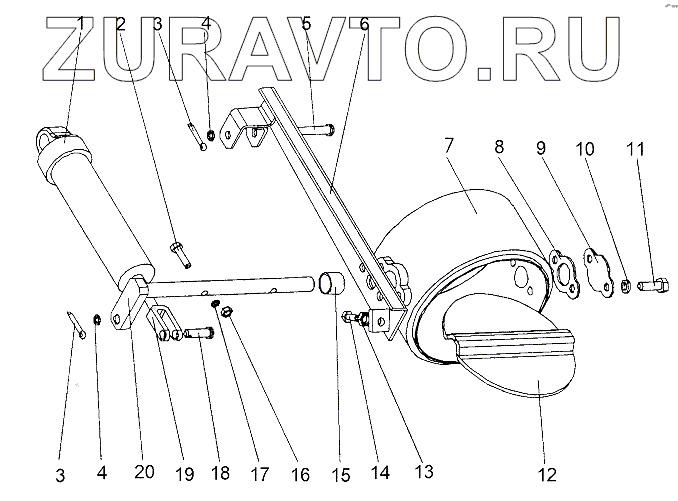 ZURAVTO.RU

1 2 3 4 5 6

7 8 9 10 11

3 4 20 19 18 17 16 15 14 13 12