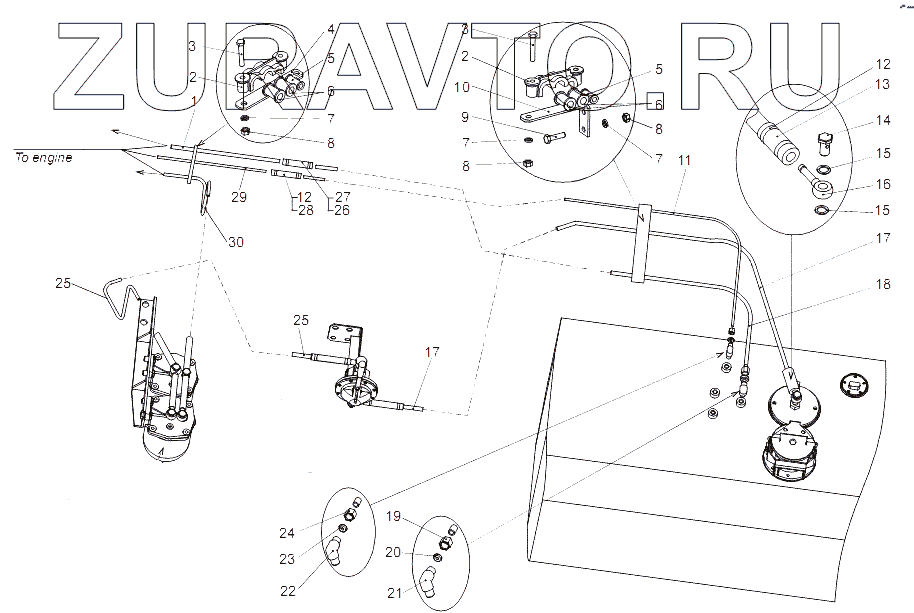 ZUPAVTO.RU

3
4
2
5
6
1
7
8
To engine
29
12
28
27
26
30
3
2
5
10
6
9
8
7
7
8
11
12
13
14
15
16
15
17
18
25
25
17
24
23
22
19
20
21