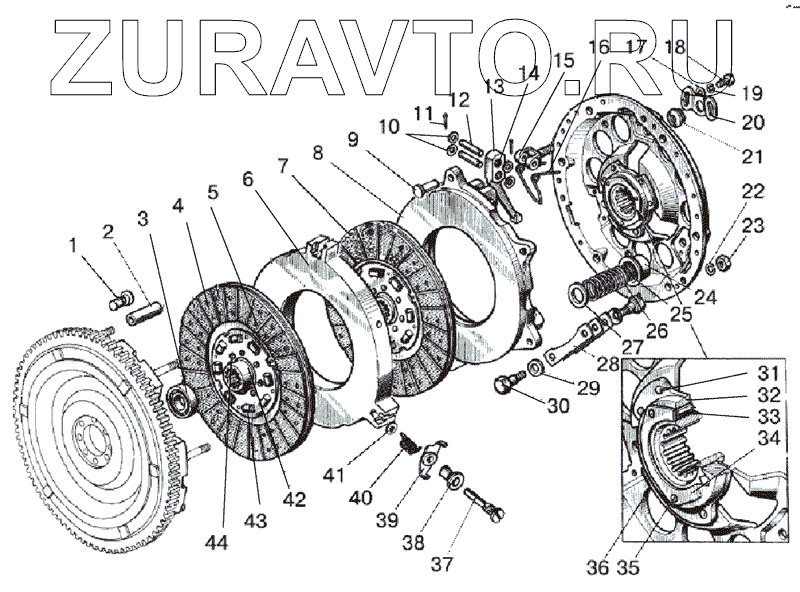 ZURAVTO.RU

1 2 3 4 5 6 7 8 9 10 11 12 13 14 15 16 17 18 19 20 21 22 23 24 25 26 27 28 29 30 31 32 33 34 35 36 37 38 39 40 41 42 43 44