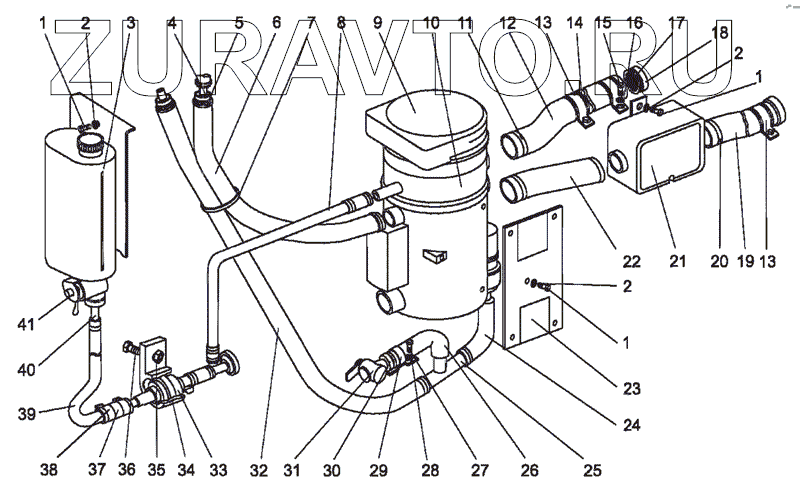 ZURAVTO.RU

1 2 3 4 5 6 7 8 9 10 11 12 13 14 15 16 17 18 2 1

22 21 20 19 13

2 1 23 24

41 40 39

38 37 36 35 34 33 32 31 30 29 28 27 26 25