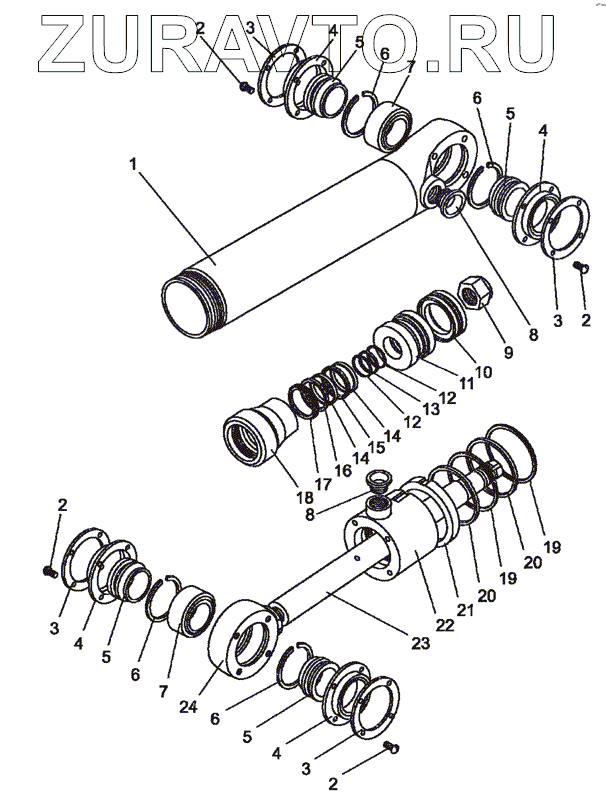 ZURAVTO.RU

2 3 4 5 6 7
1
6 5 4
3 2
8
9
10
11
12
13
12
14
15
14
16
17
18
8
19
20
19
20
21
22
23
2
3 4 5
6
7
24
6
5
4
3
2