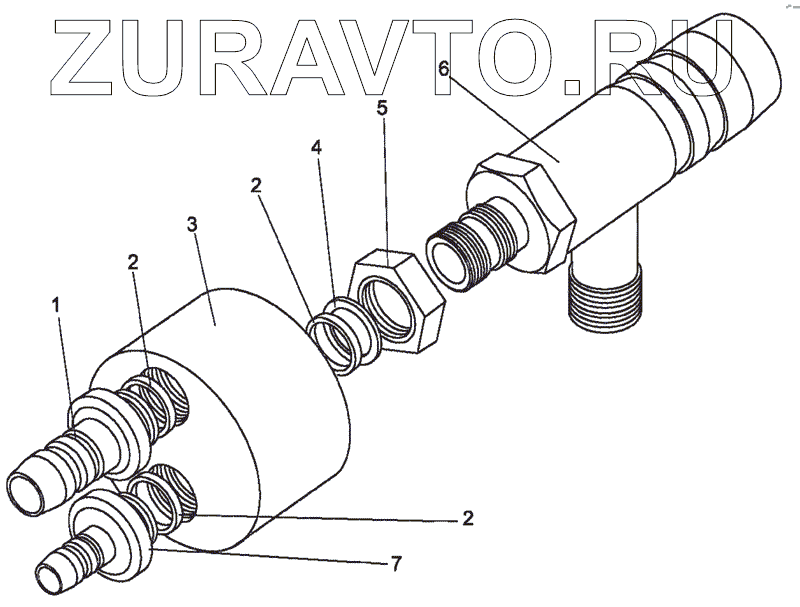 ZURAVTO.RU
6
5
4
2
3
2
1
2
7