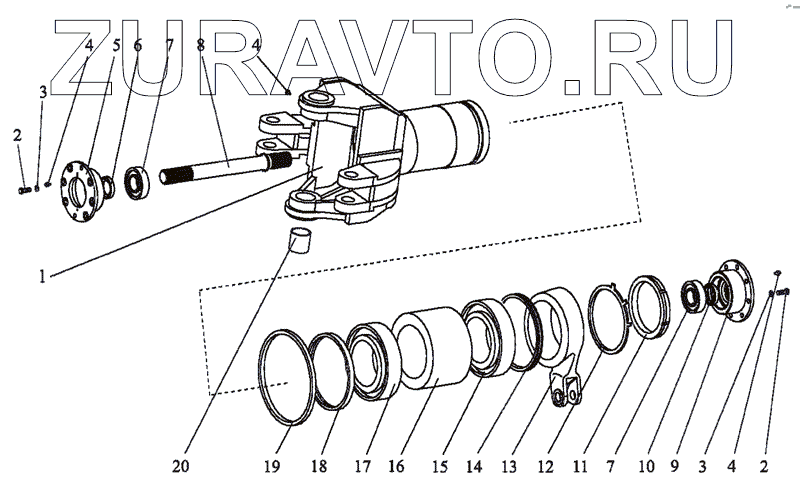 ZURAVTO.RU

4 5 6 7 8 4
3
2
1

20 19 18 17 16 15 14 13 12 11 7 10 9 3 4 2