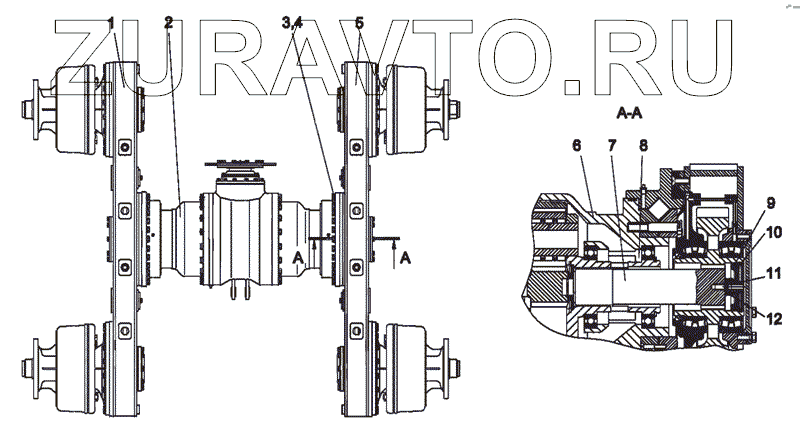 ZURAVTO.RU

1
2
3,4
5
A
A
A-A
6
7
8
9
10
11
12