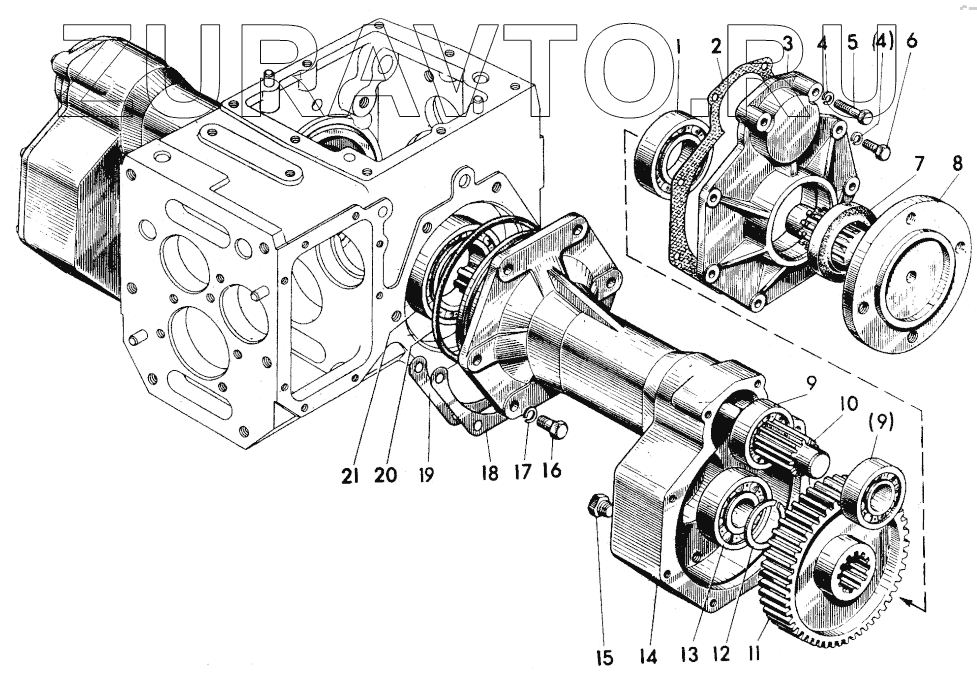 ZURAVTO.RU

1 2 3 4 5 (4) 6

7 8

9 10 (9)

21 20 19 18 17 16

15 14 13 12 11