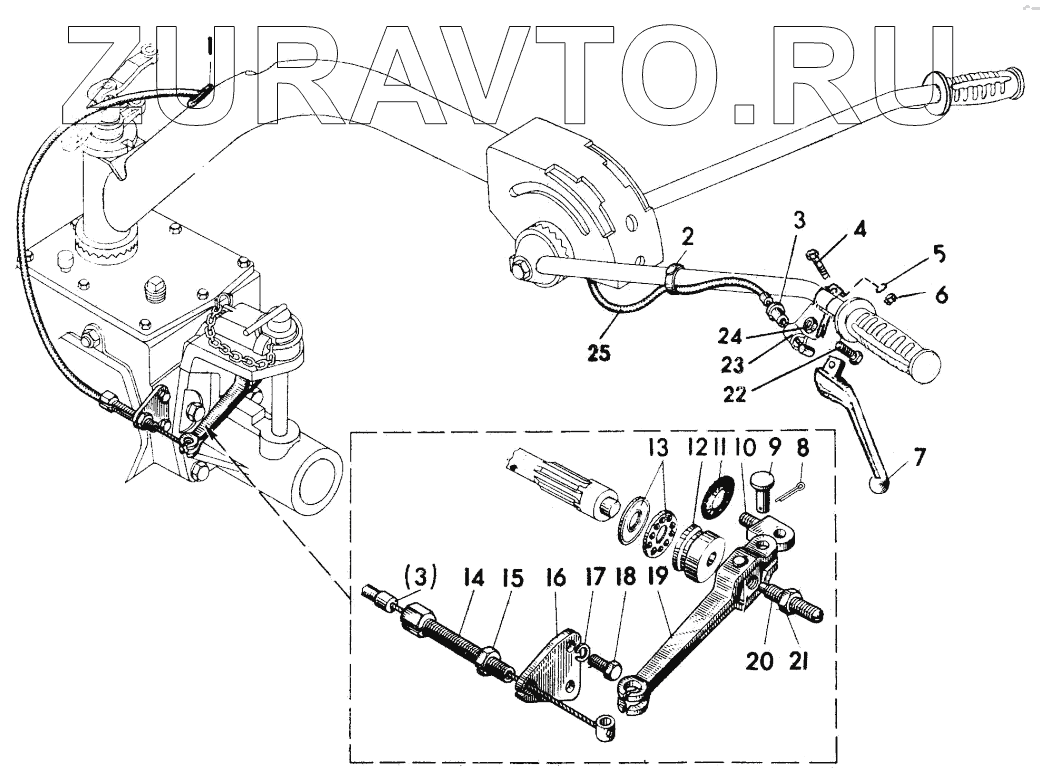 ZURAVTO.RU

1
2
3
4
5
6
25
24
23
22
7
13
12
11
10
9
8
(3)
14
15
16
17
18
19
20
21