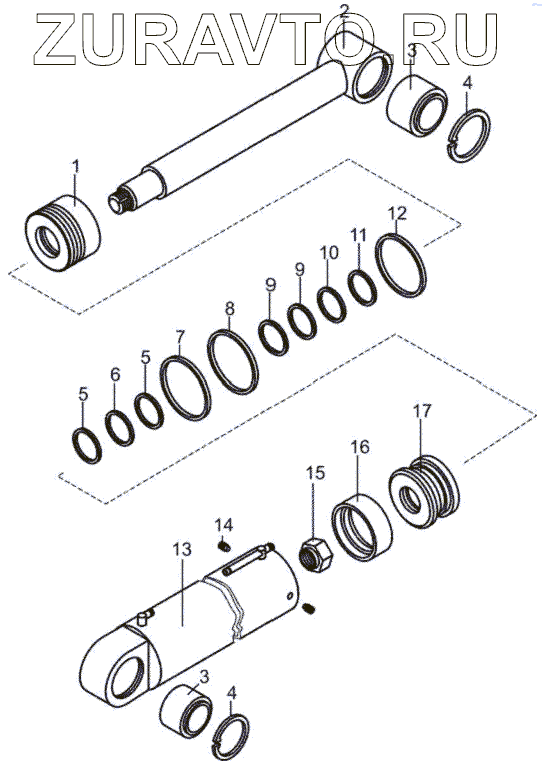 ZURAVTO.RU

2
3
4
1
12
11
10
9
9
8
7
5
6
5
17
16
15
14
13
3
4