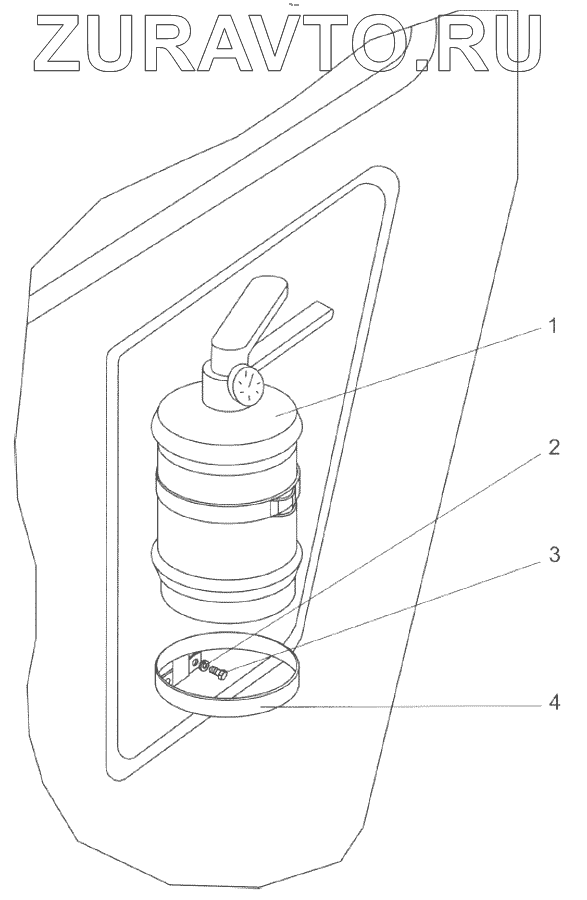 ZURAVTO.RU

1

2

3

4