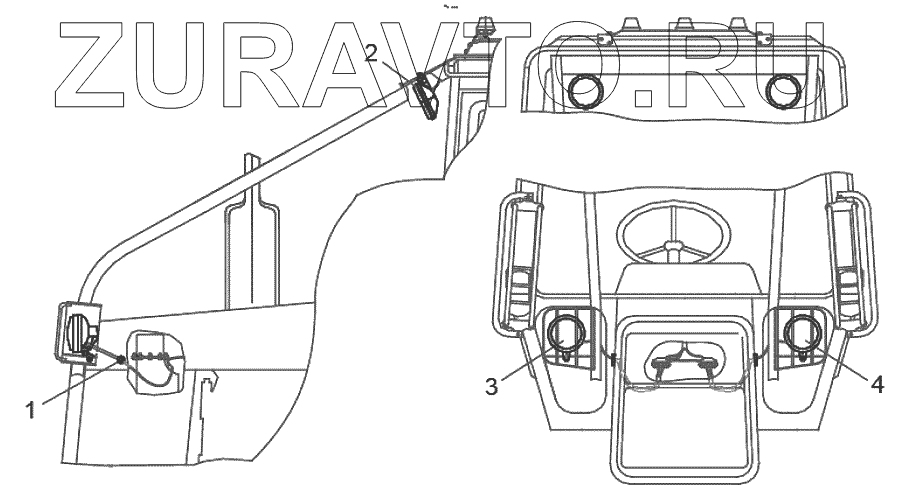 ZURAVTO.RU
2
1
3
4