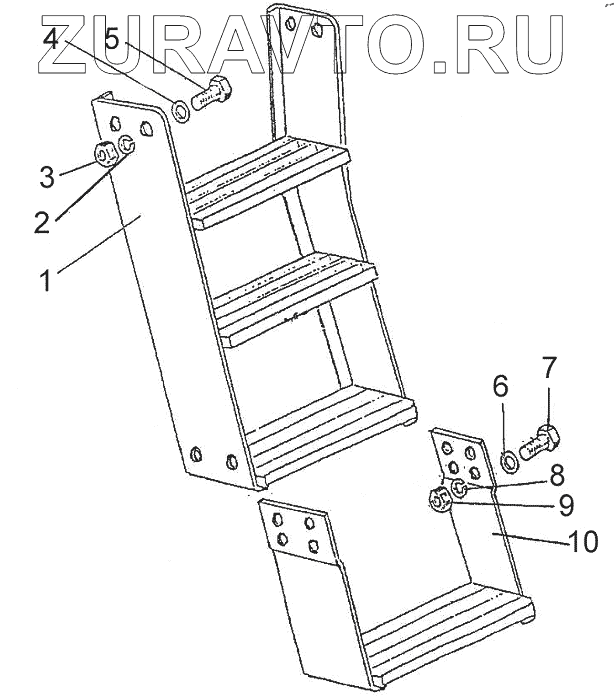 ZURAVTO.RU
4
5
3
2
1
6
7
8
9
10