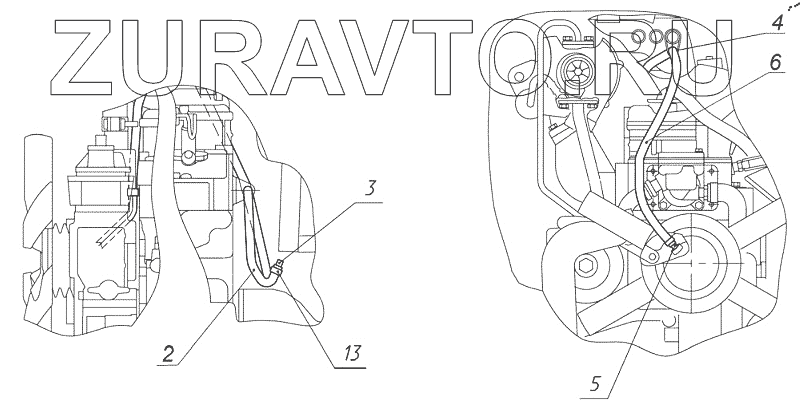 ZURAVTO.RU

4
6
3
2
13
5