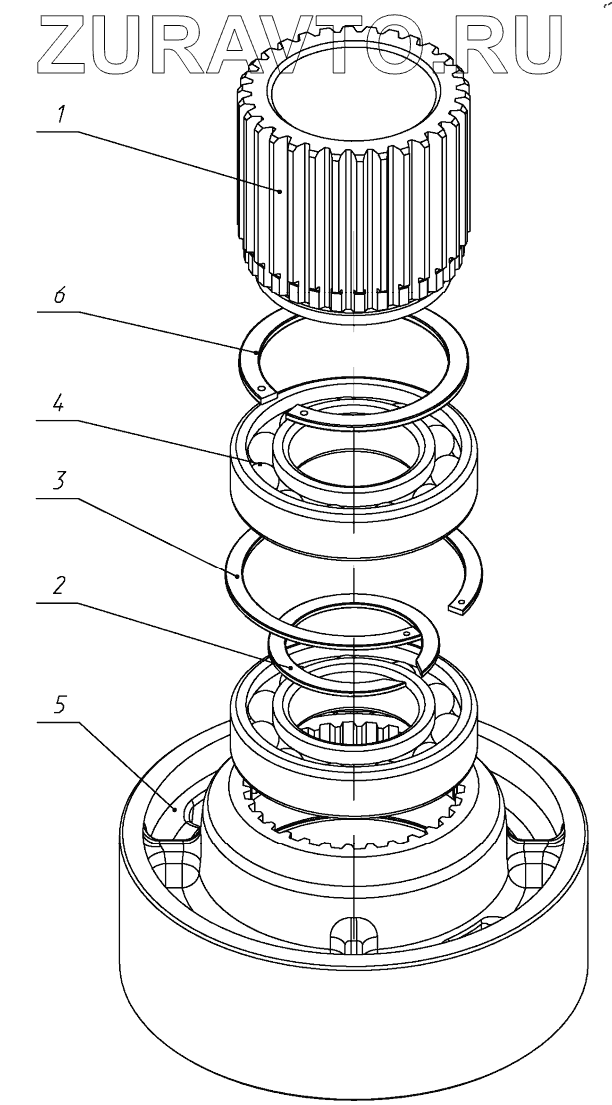 ZURAVTO.RU

1

6

4

3

2

5