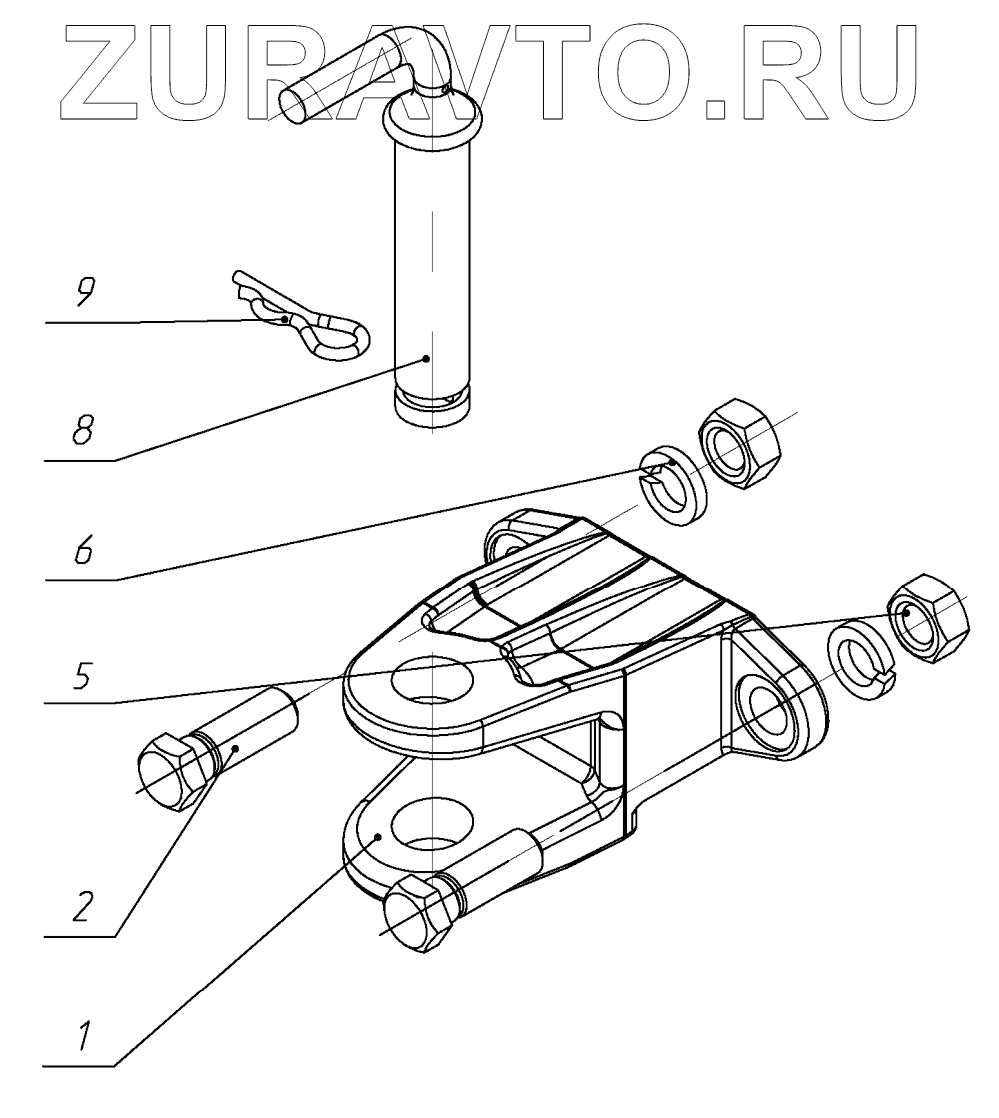 ZURAVTO.RU

9

8

6

5

2

1