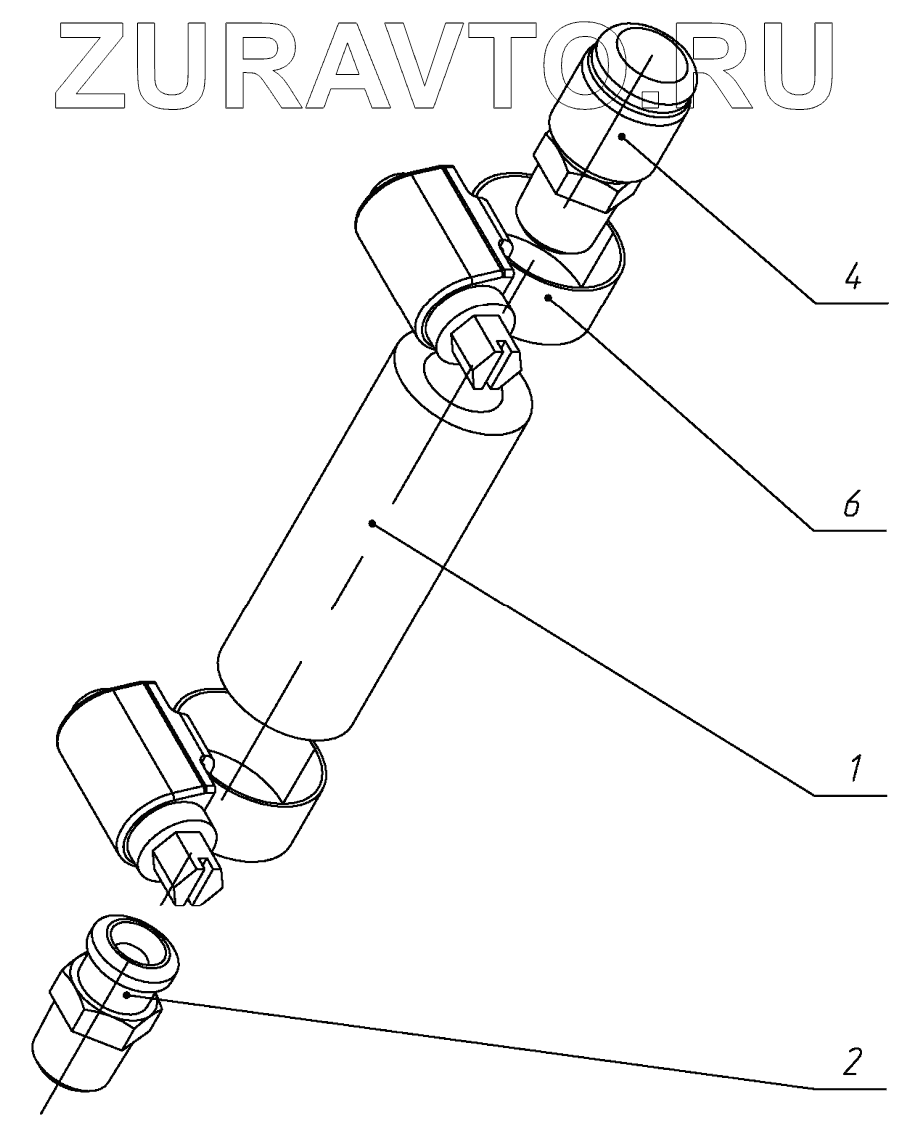 ZURAVTO.RU

4

6

1

2