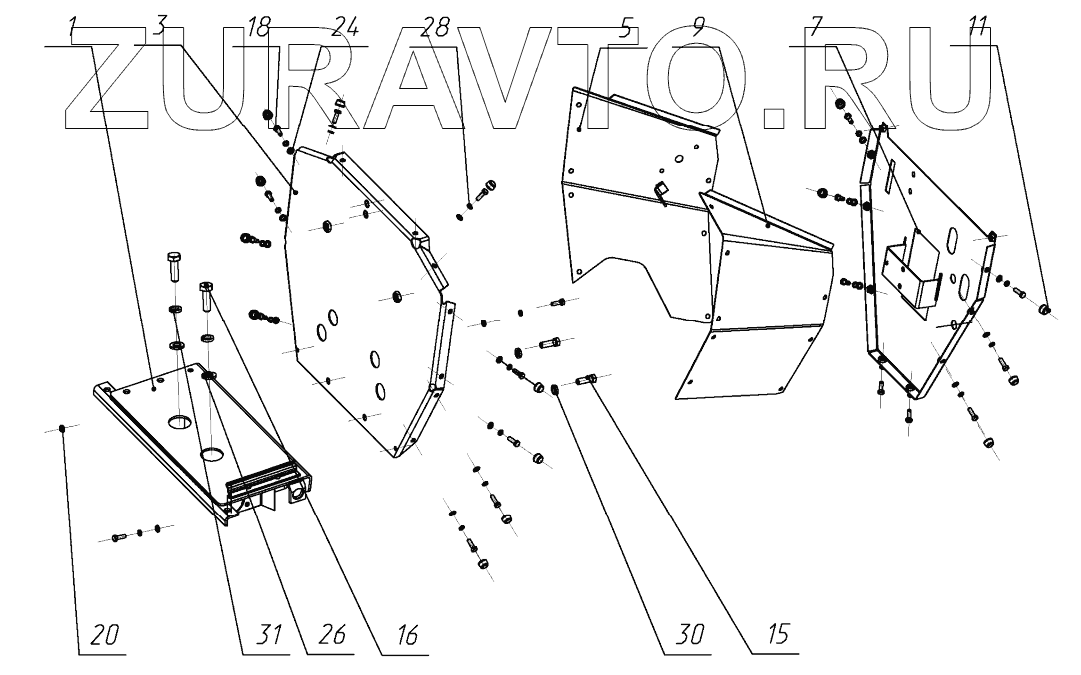 ZURAVTO.RU

1 3 18 24 28 5 9 7 11

20 31 26 16 30 15