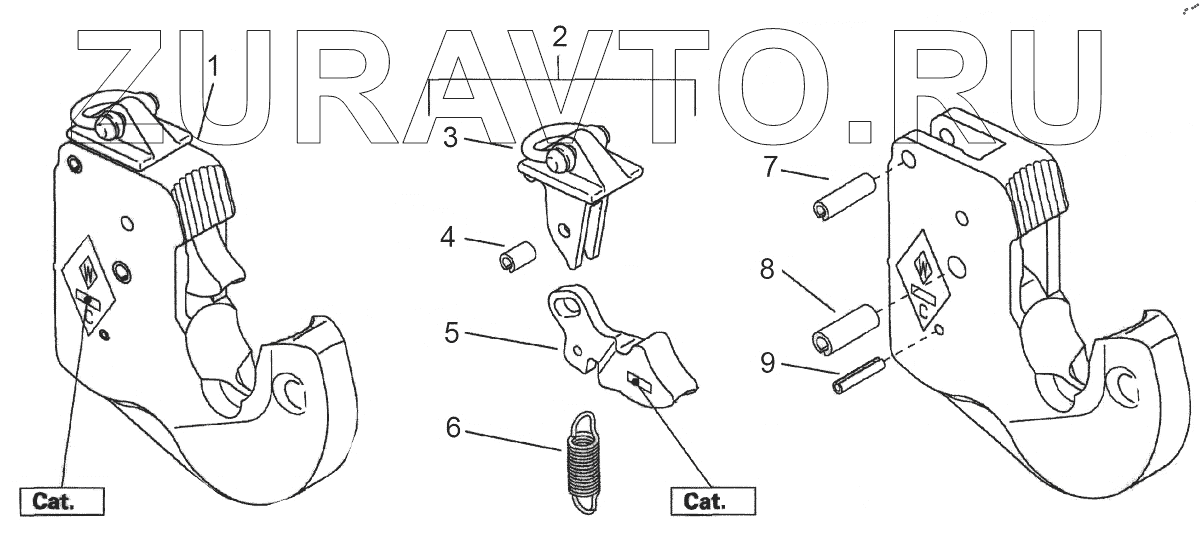 ZURAVTO.RU

1
2
3
4
5
6
7
8
9

Cat.
Cat.