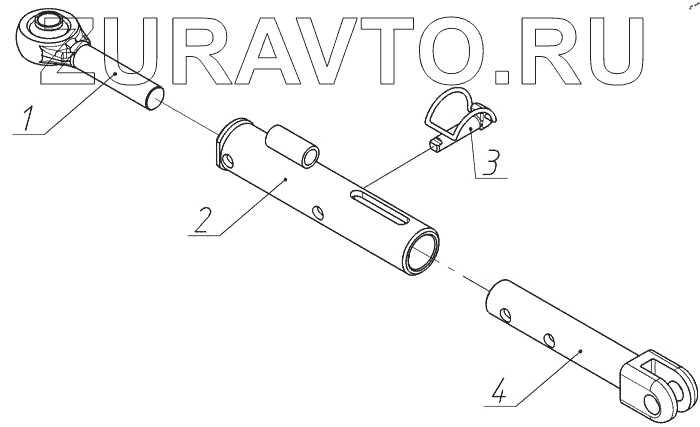 ZURAVTO.RU

1

2

3

4