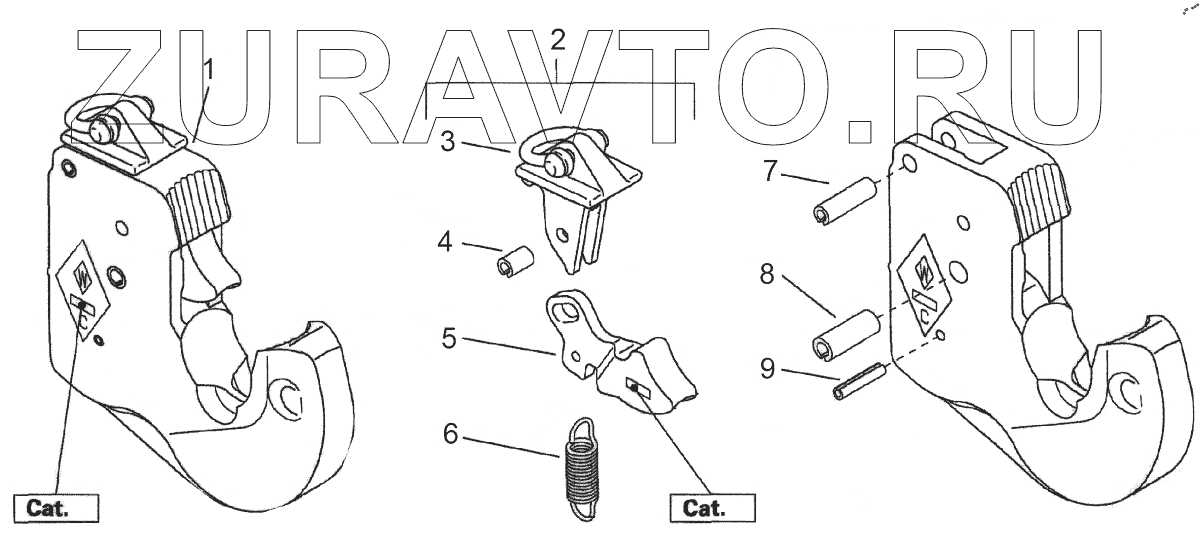 ZURAVTO.RU

1
2
3
4
5
6
7
8
9
Cat.
Cat.