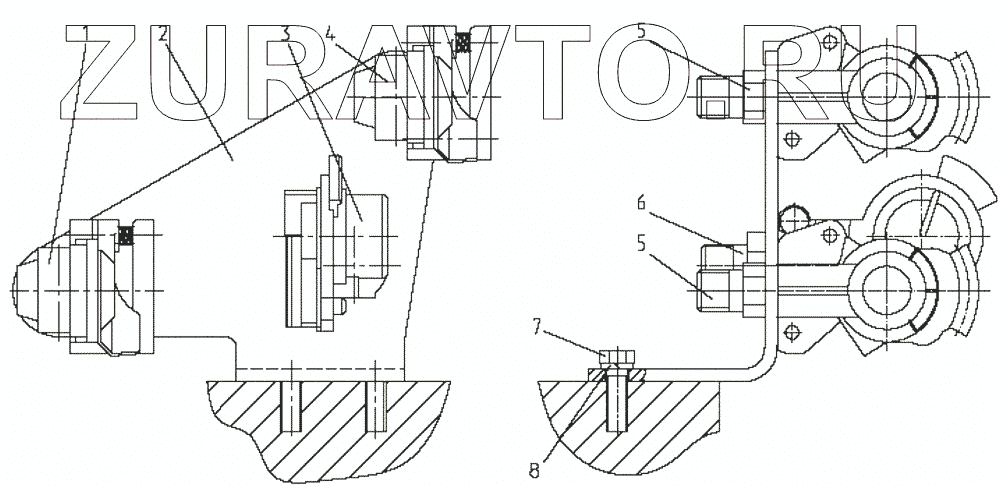 ZURAVTO.RU
1
2
3
4
5
6
5
7
8