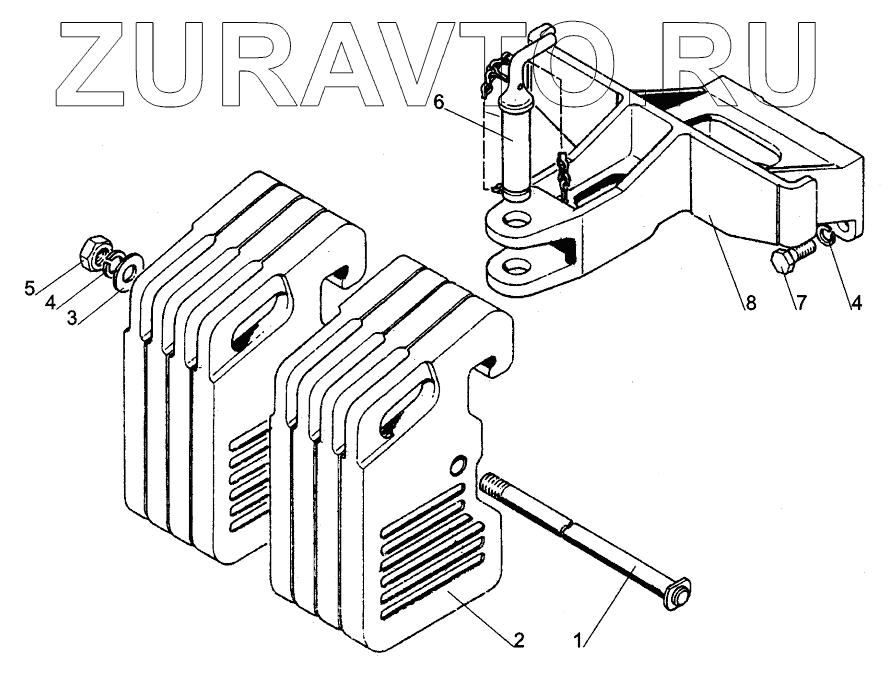 ZURAVTO.RU

6

5
4
3

8
7
4

2
1