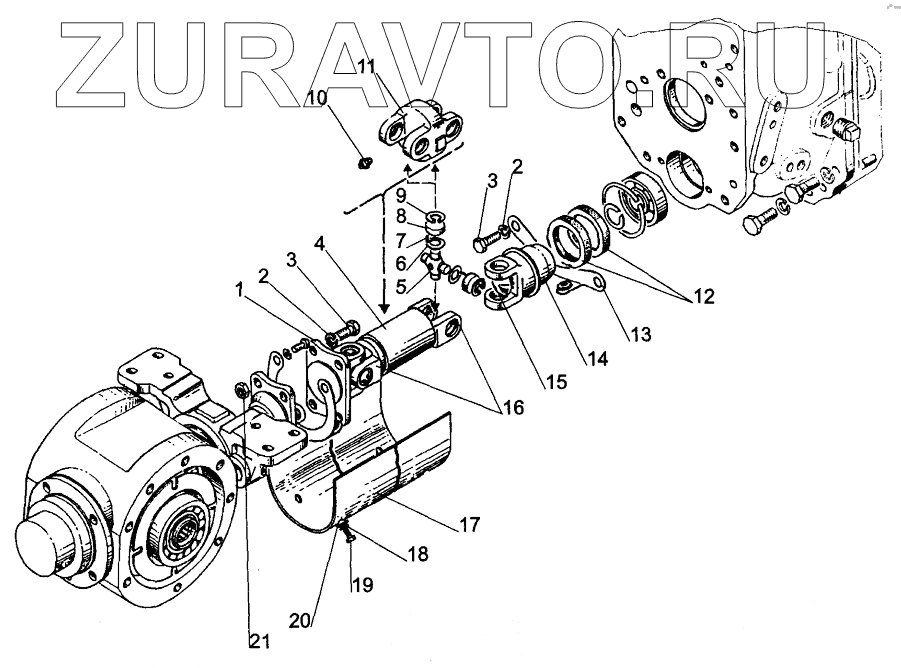 ZURAVTO.RU

11
10
9
8
7
6
5
3
2
4
3
2
1
12
13
14
15
16
17
18
19
20
21