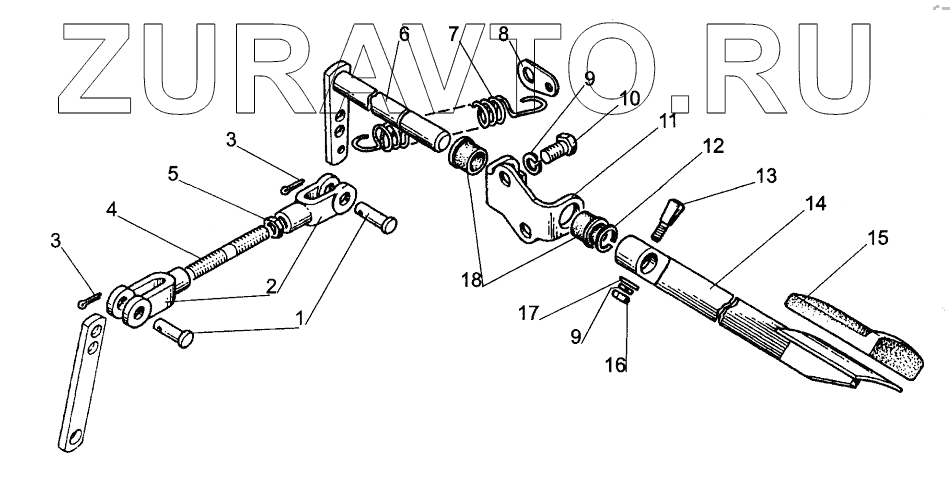 ZURAVTO.RU

6
7
8
9
10
11
12
13
14
15
3
5
4
3
2
1
18
17
9
16