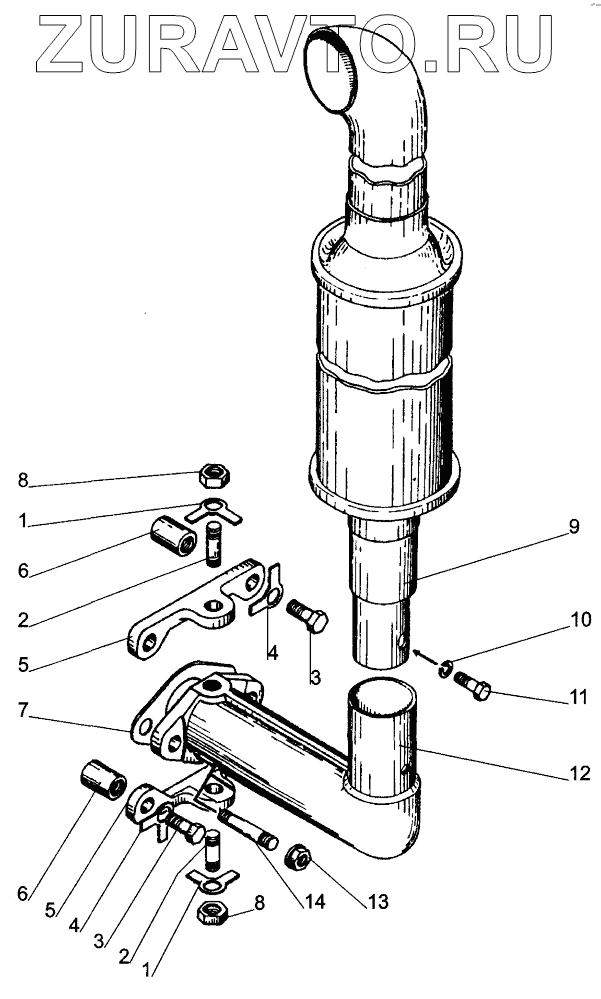 ZURAVTO.RU

8
1
6
2
5
4
3
9
10
11
7
12
6
5
4
3
2
1
8
14
13