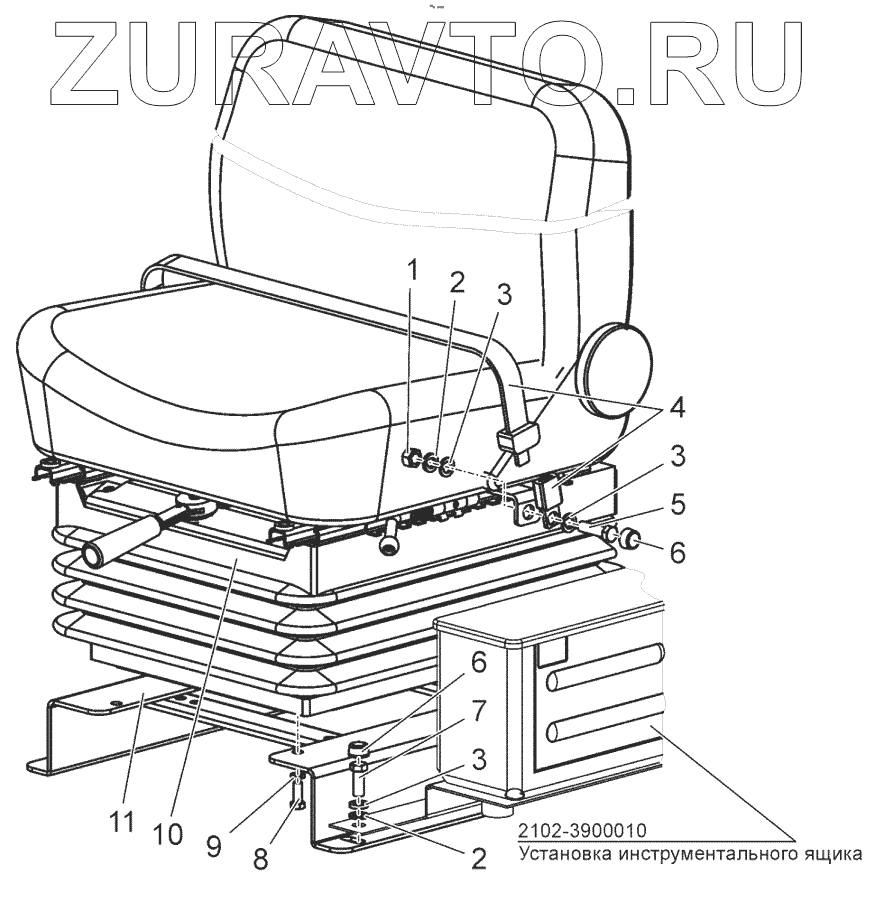 ZURAVTO.RU

1
2
3
4
3
5
6
6
7
3
2
11
10
9
8

2102-3900010
Установка инструментального ящика