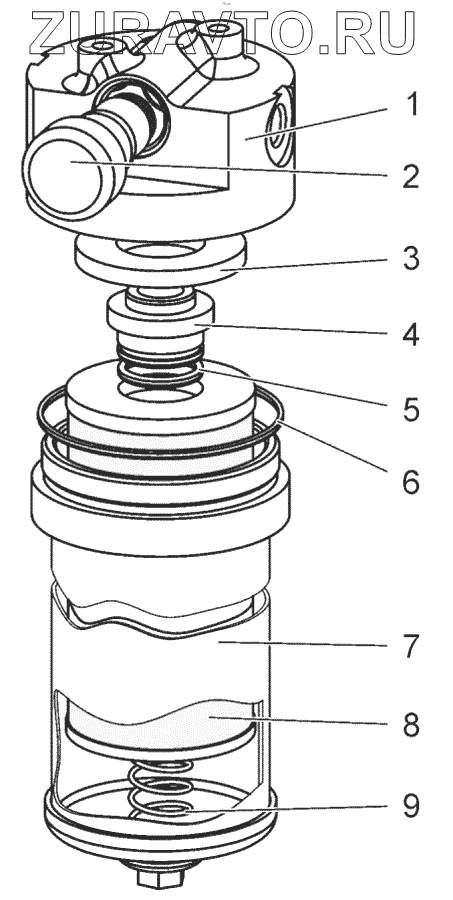 ZURAVTO.RU

1
2
3
4
5
6
7
8
9