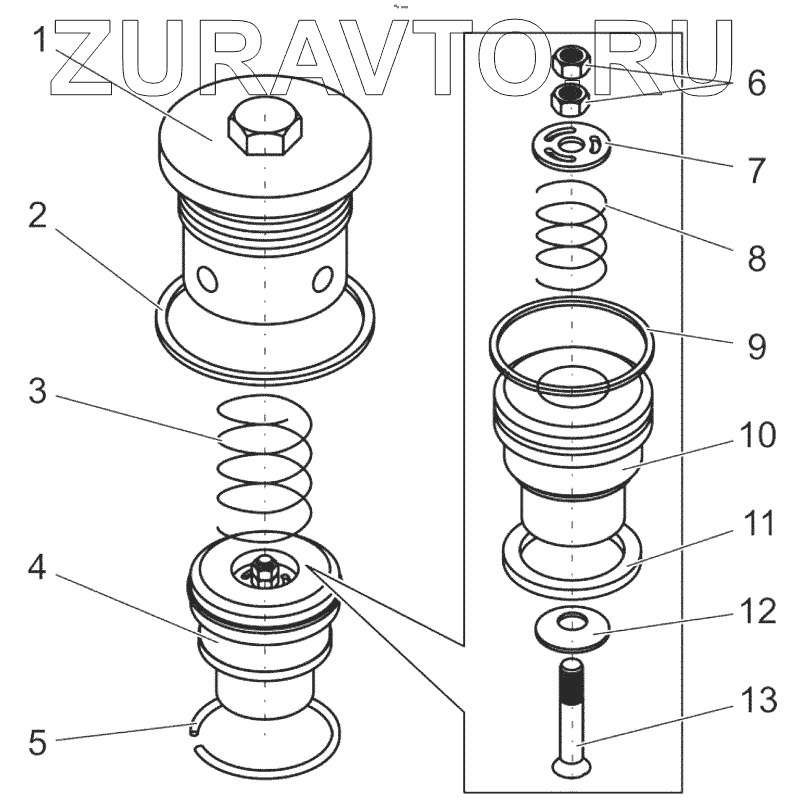 ZURAVTO.RU

1
2
3
4
5
6
7
8
9
10
11
12
13