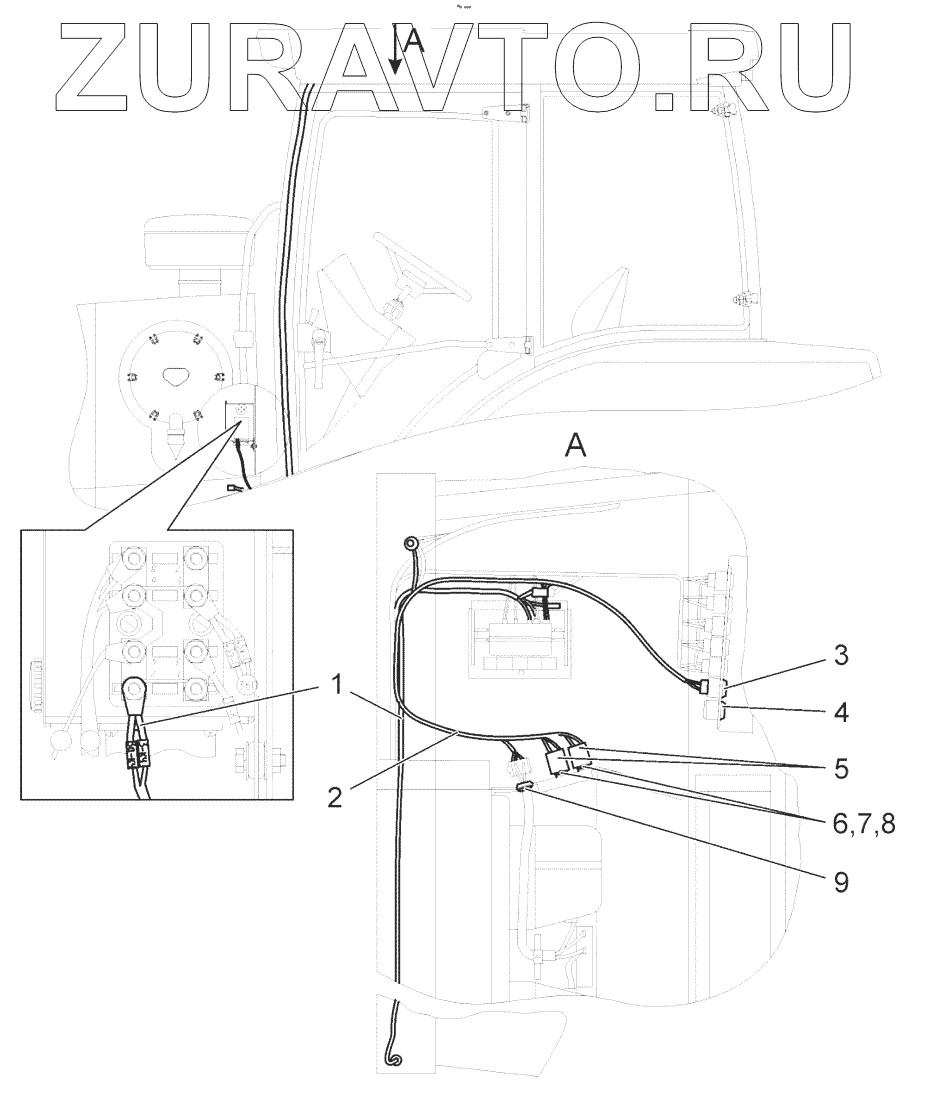 ZURAVTO.RU

A

A

1

2

3

4

5

6,7,8

9