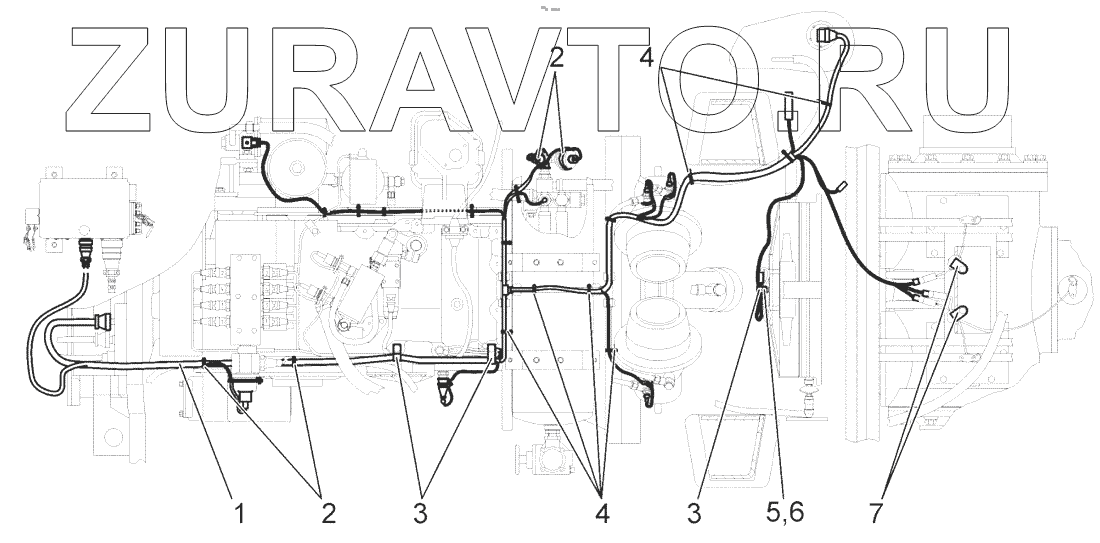 ZURAVTO.RU

2
4

1
2
3
4
3
5,6
7