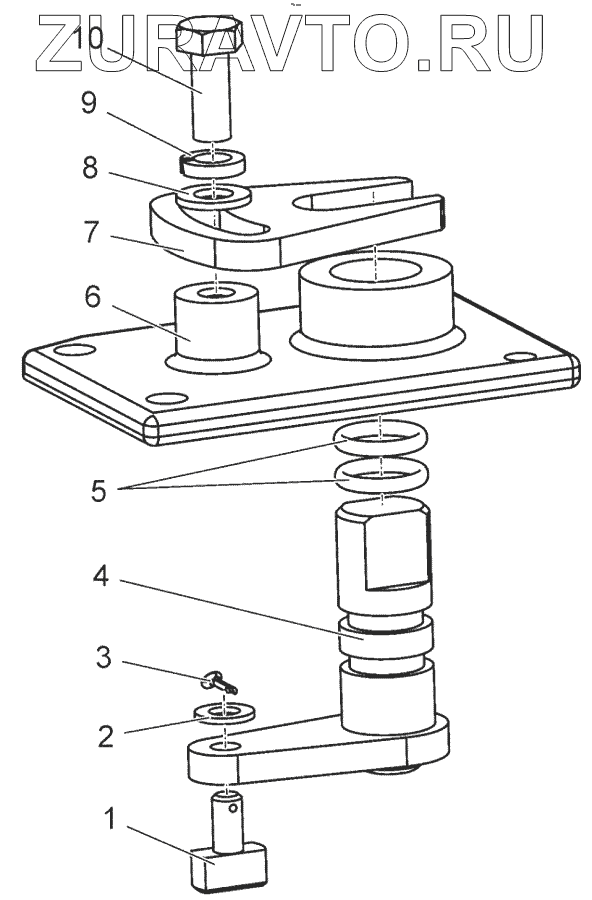 ZURAVTO.RU
10
9
8
7
6
5
4
3
2
1