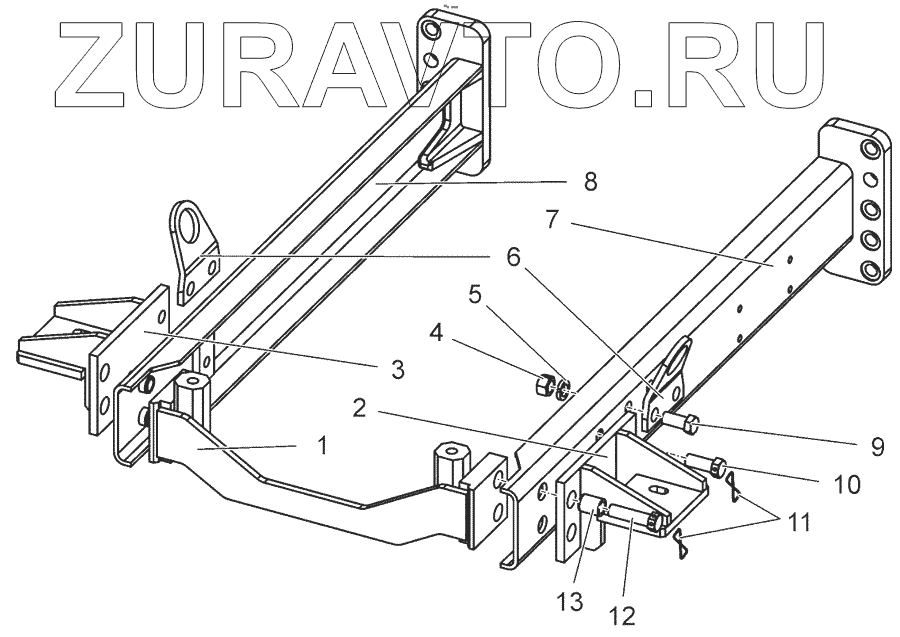 ZURAVTO.RU

8
7
6
6
5
4
3
2
1
9
10
11
13
12