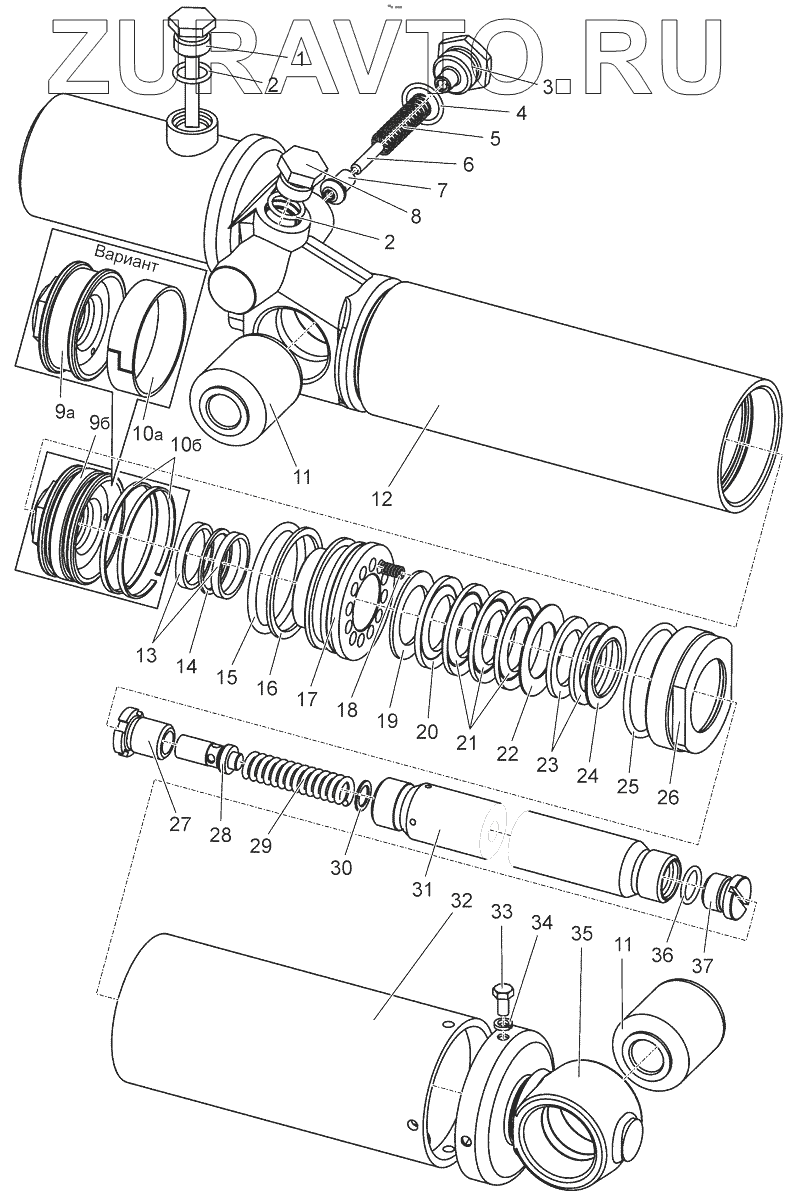 ZURAVTO.RU

1
2
3
4
5
6
7
8
2
Вариант
9а
10а
9б
10б
11
12
13
14
15
16
17
18
19
20
21
22
23
24
25
26
27
28
29
30
31
32
33
34
35
11
36
37