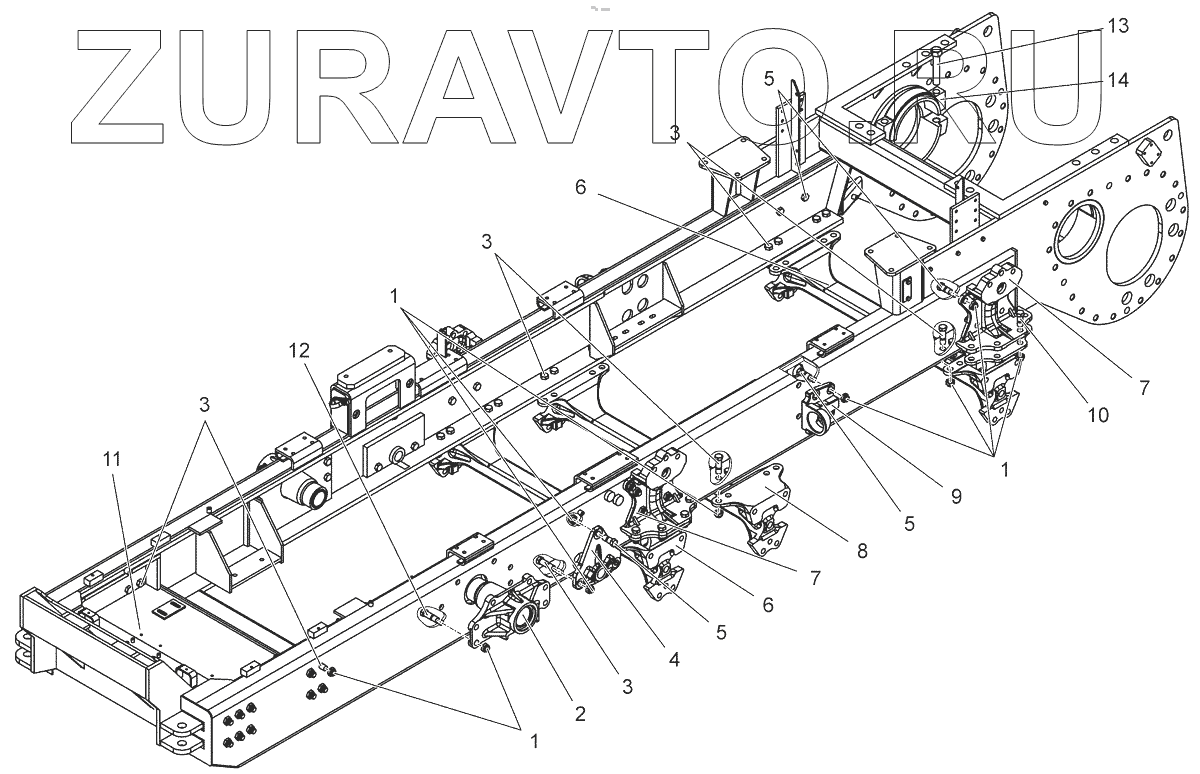 ZURAVTO.RU

13
14
5
3
6
3
1
12
3
11
7
10
1
9
5
8
7
6
5
4
3
2
1