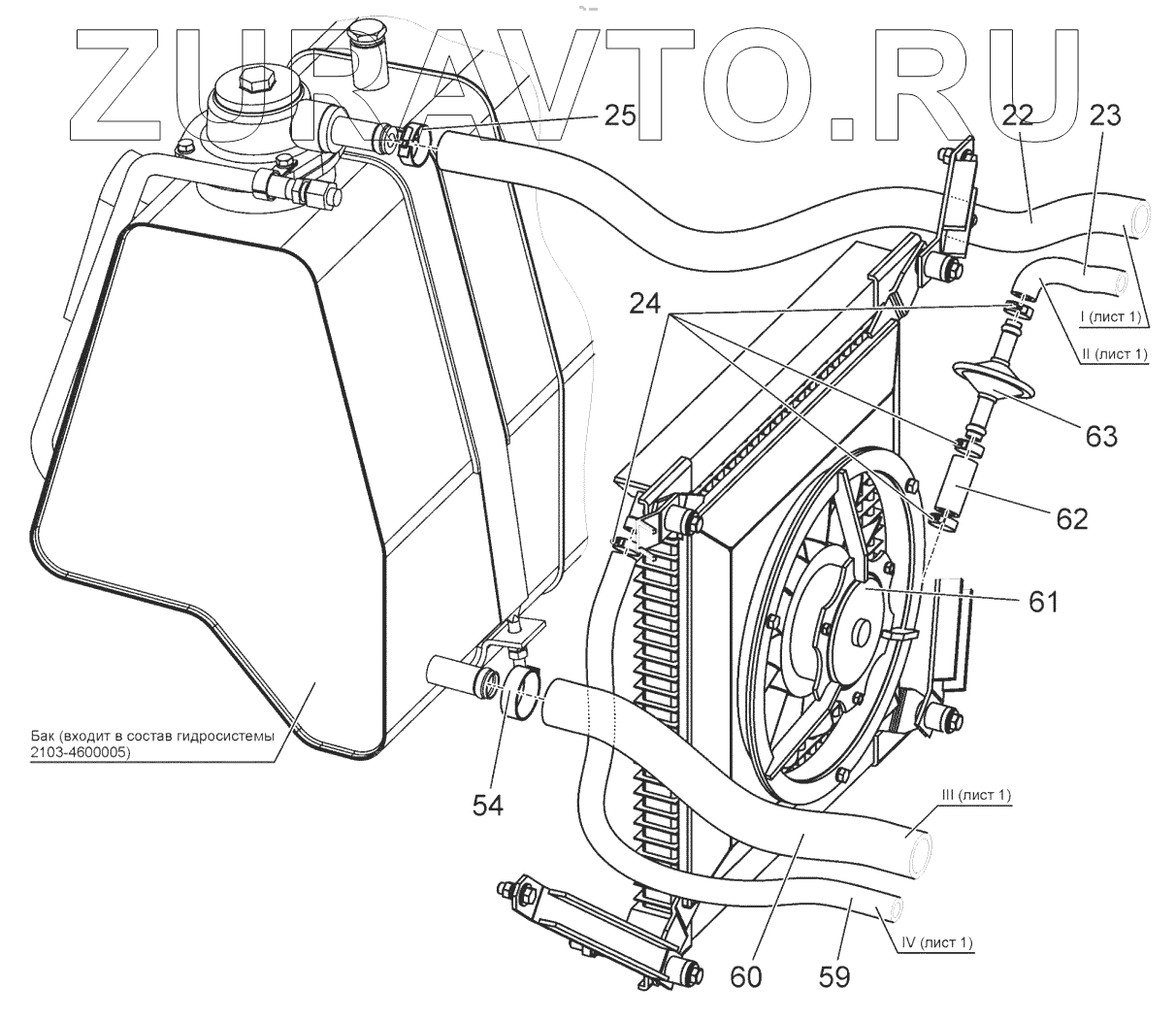 ZURAVTO.RU

25

22

23

24

I (лист 1)

II (лист 1)

63

62

61

Бак (входит в состав гидросистемы 2103-4600005)

54

III (лист 1)

IV (лист 1)

60

59