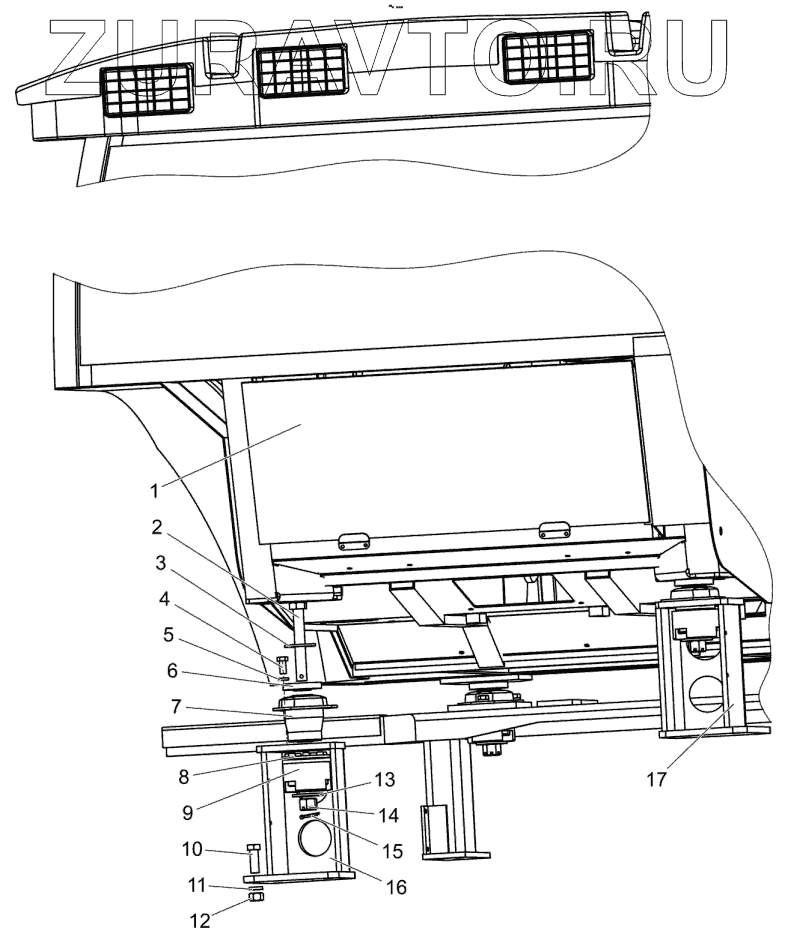 ZURAVTO.RU

1
2
3
4
5
6
7
8
9
10
11
12
13
14
15
16
17