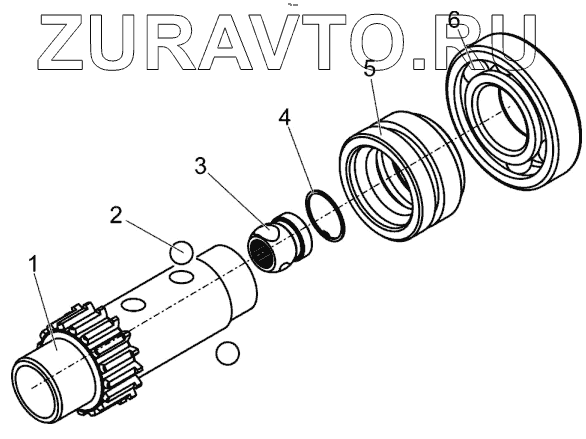 ZURAVTO.RU

6
5
4
3
2
1