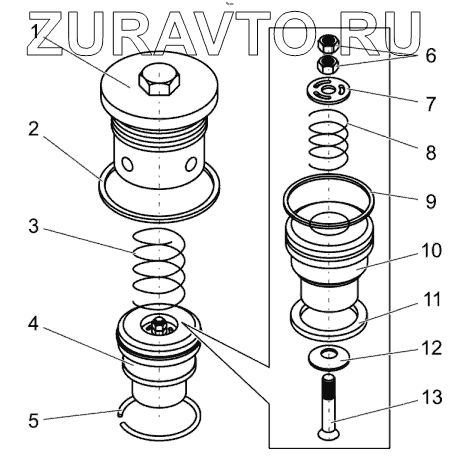 ZURAVTO.RU
1
2
3
4
5
6
7
8
9
10
11
12
13