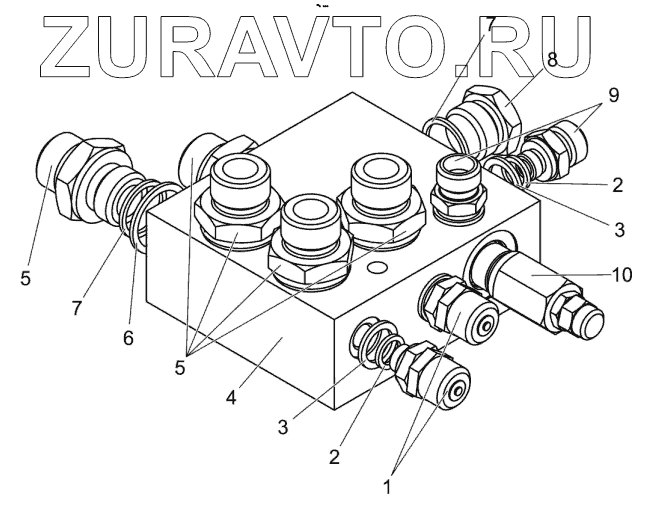 ZURAVTO.RU

7
8
9
2
3
10
5
7
6
5
4
3
2
1