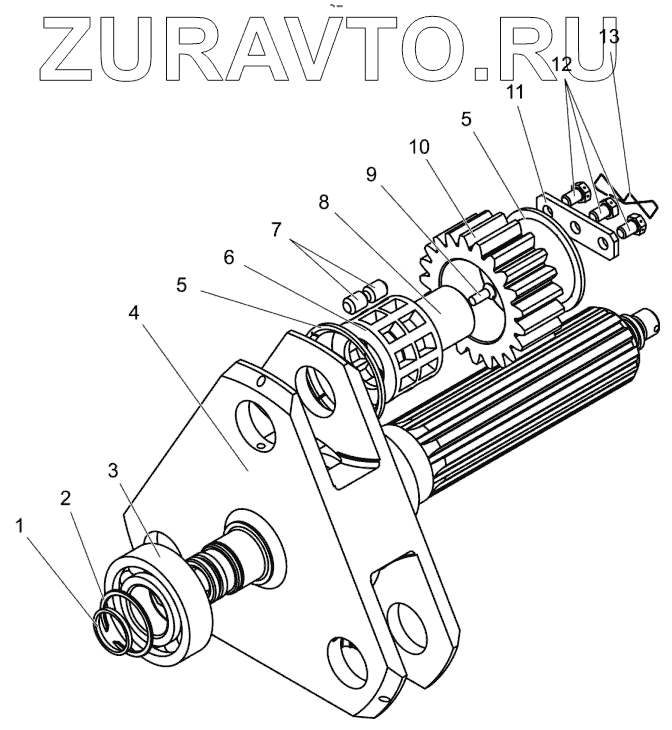 ZURAVTO.RU

13
12
11
5
10
9
8
7
6
5
4
3
2
1