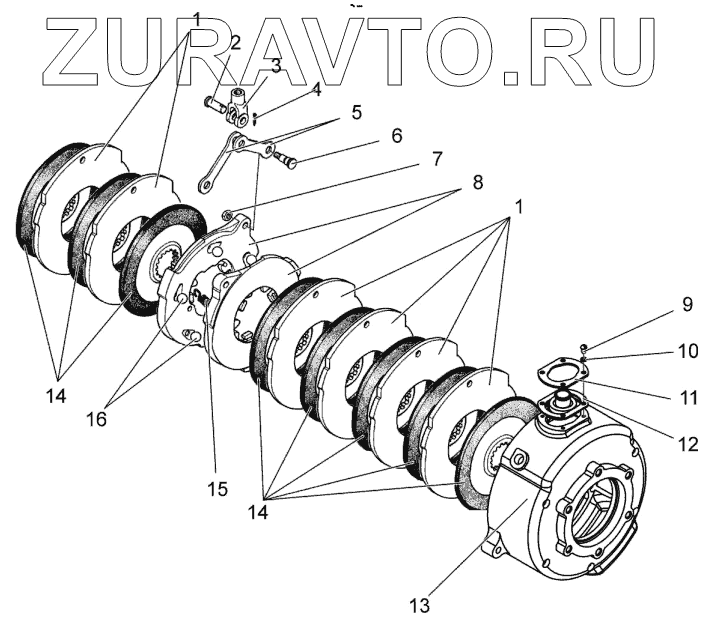 ZURAVTO.RU

1
2
3
4
5
6
7
8
1
9
10
11
12
14
16
15
14
13