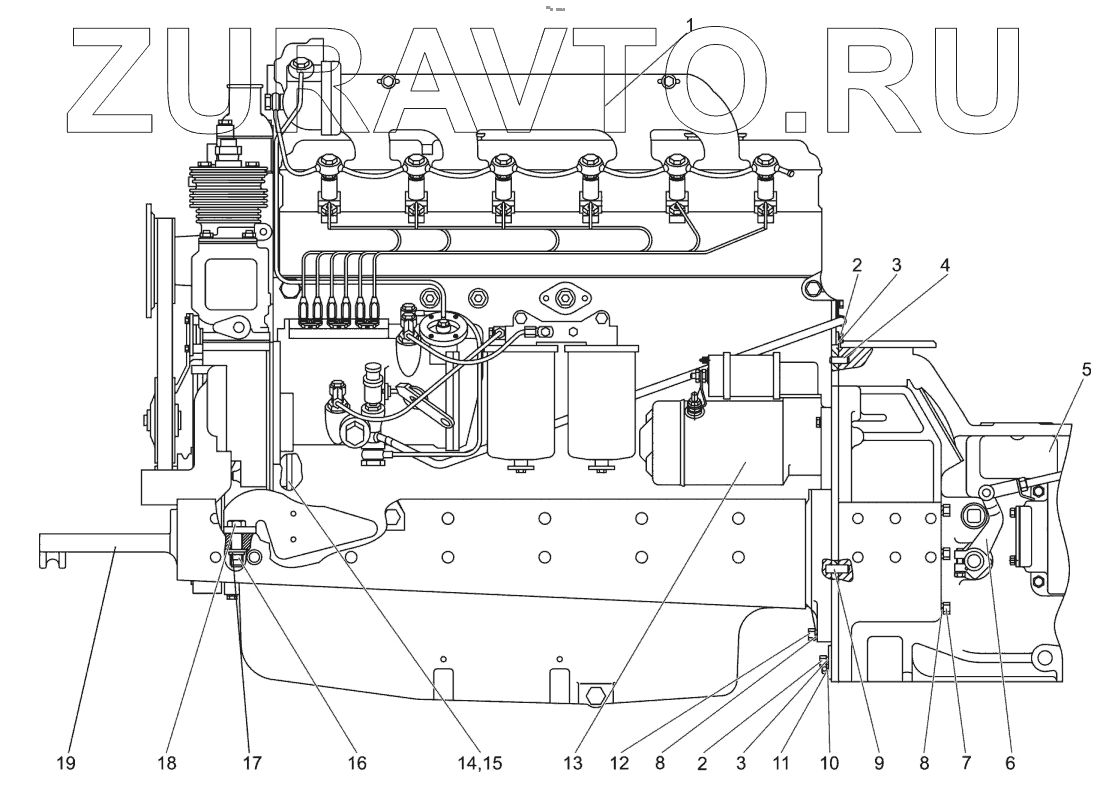 ZURAVTO.RU

1

2 3 4

5

19 18 17 16 14,15 13 12 8 2 3 11 10 9 8 7 6