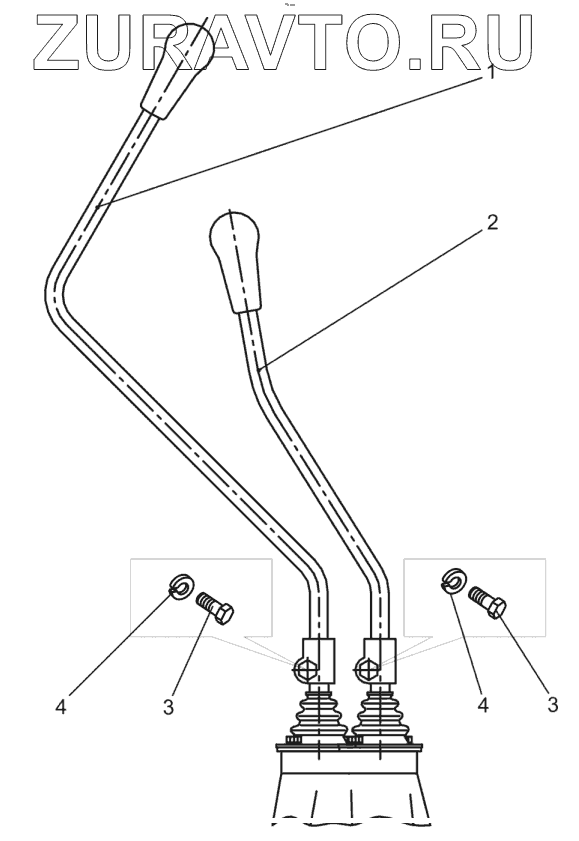 ZURAVTO.RU

1

2

4

3

4

3