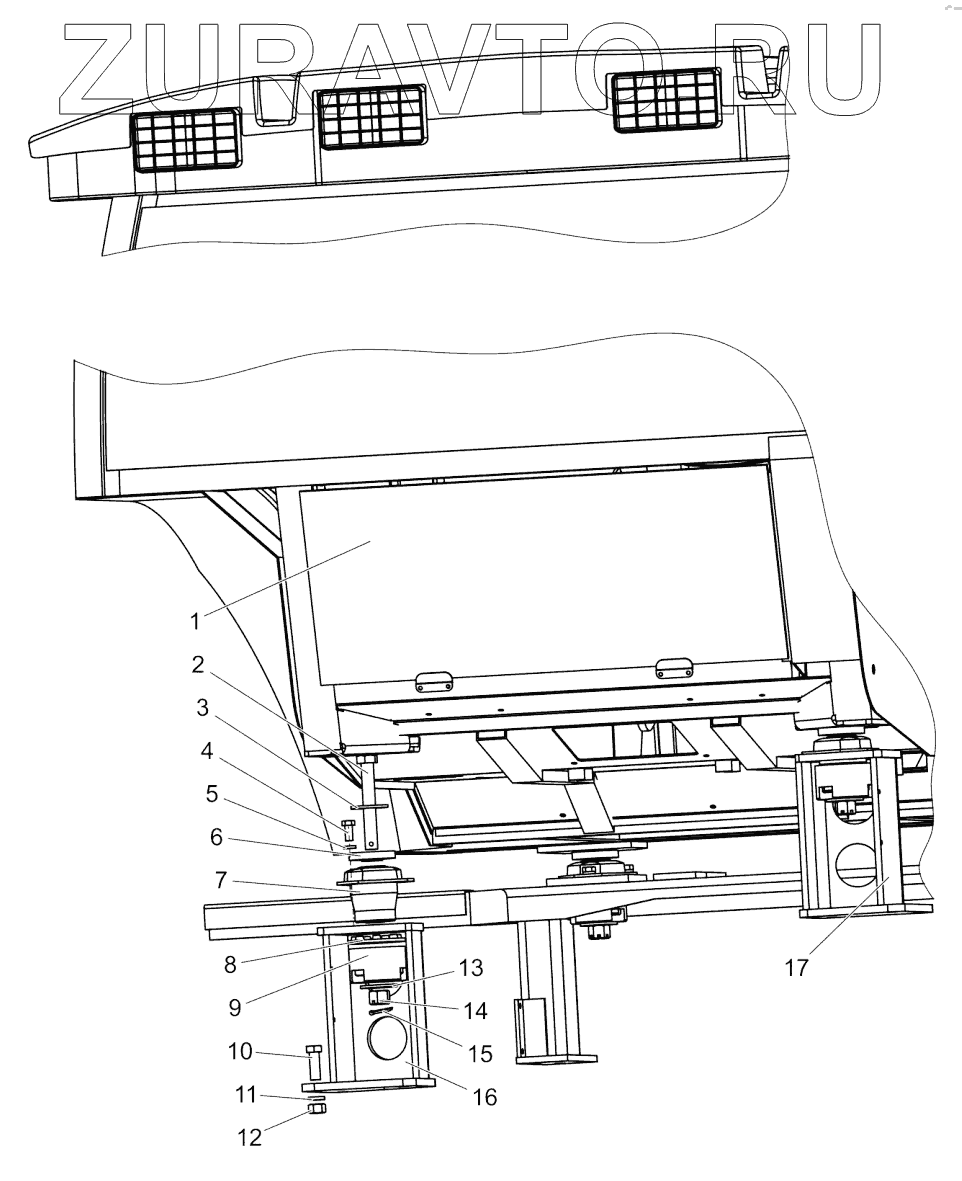 ZURAVTO.RU

1
2
3
4
5
6
7
8
9
10
11
12
13
14
15
16
17