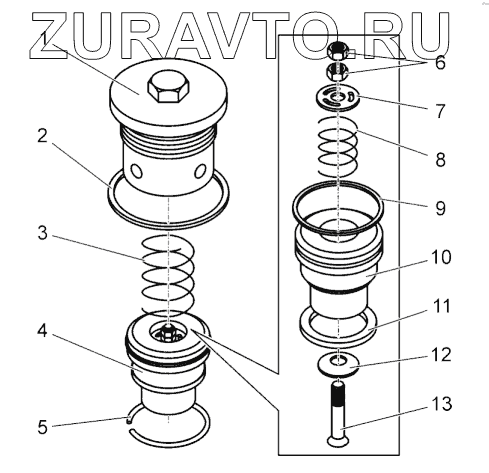 ZURAVTO.RU

1
2
3
4
5
6
7
8
9
10
11
12
13