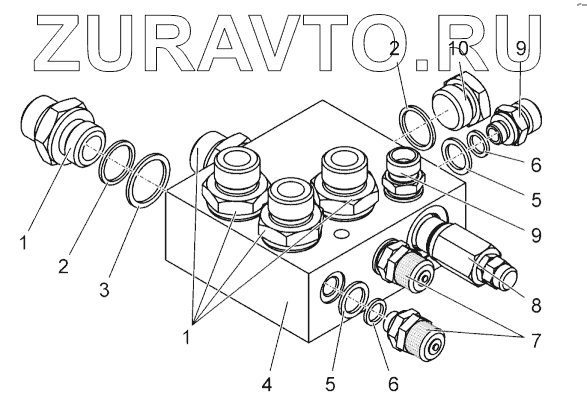 ZURAVTO.RU

2
10
9
6
5
9
8
7
1
2
3
1
4
5
6