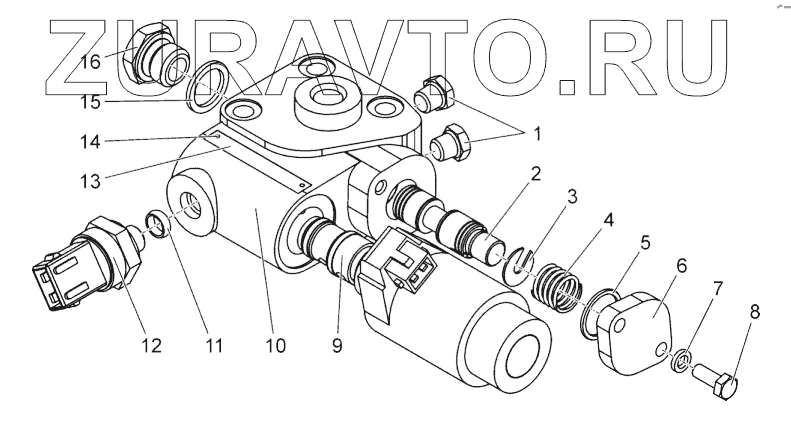 ZURAVTO.RU

16
15
14
13
1
2
3
4
5
6
7
8
12
11
10
9